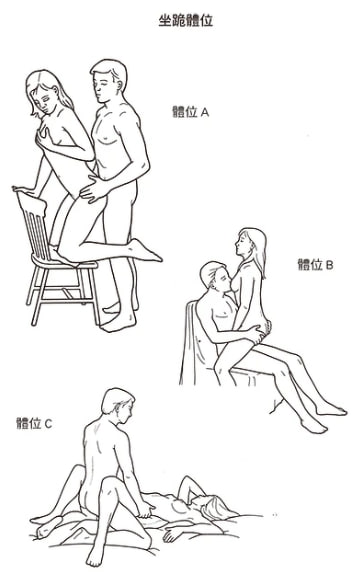 坐跪體位

體位 A

體位 B

體位 C